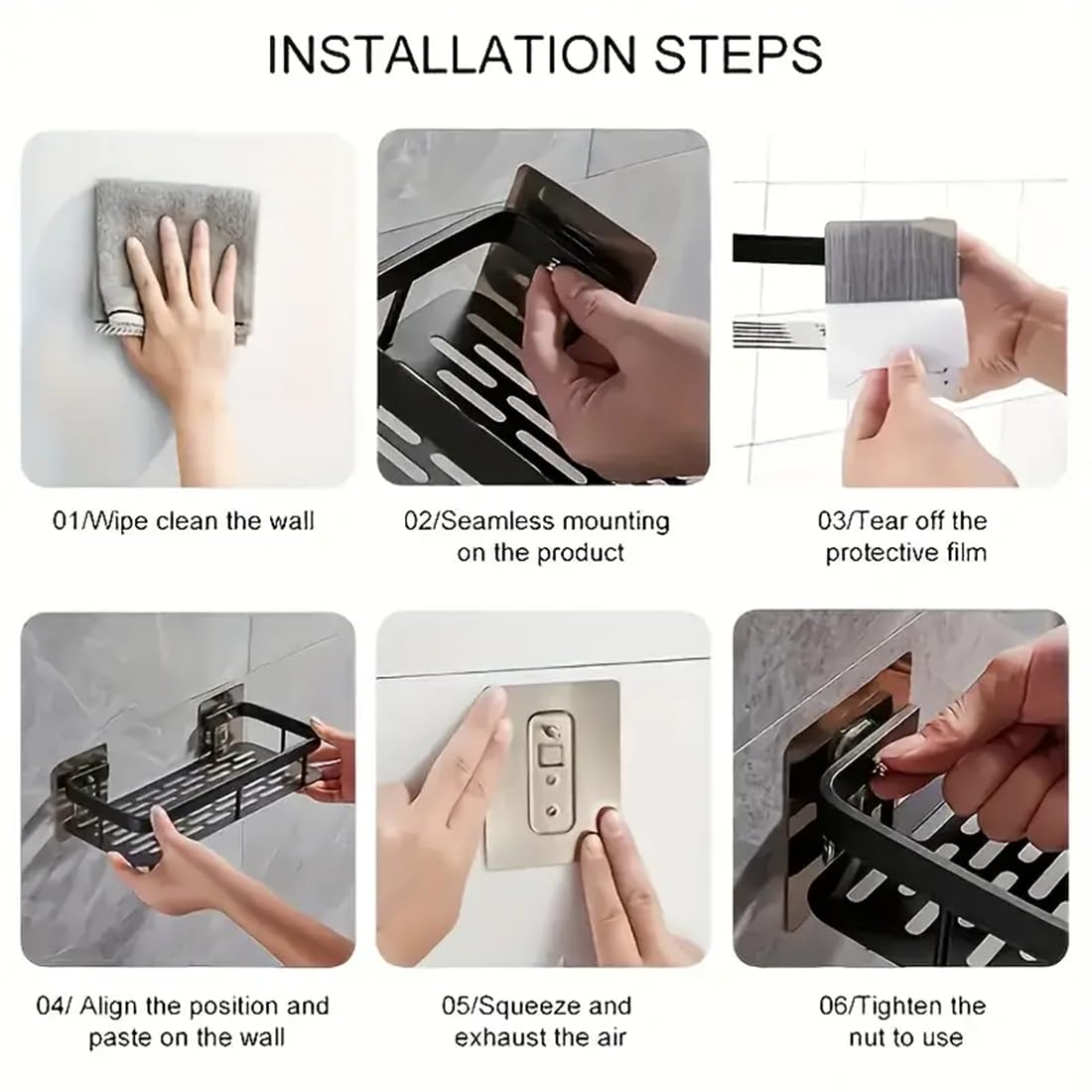 INSTALLATION STEPS

01/Wipe clean the wall

02/Seamless mounting on the product

03/Tear off the protective film

04/ Align the position and paste on the wall

05/Squeeze and exhaust the air

06/Tighten the nut to use