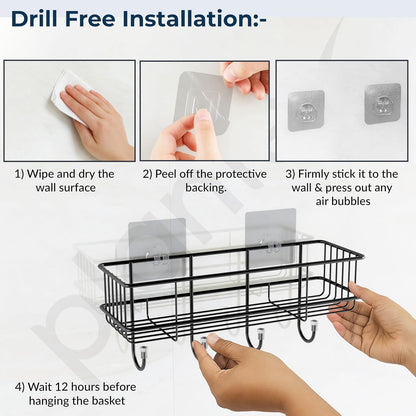 Drill Free Installation:-

1) Wipe and dry the wall surface

2) Peel off the protective backing.

3) Firmly stick it to the wall & press out any air bubbles

4) Wait 12 hours before hanging the basket